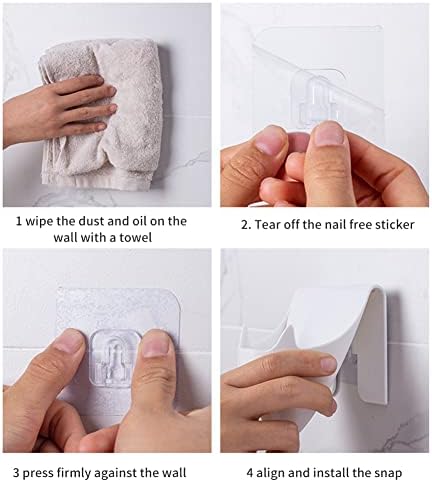 1 wipe the dust and oil on the wall with a towel

2. Tear off the nail free sticker

3 press firmly against the wall

4 align and install the snap