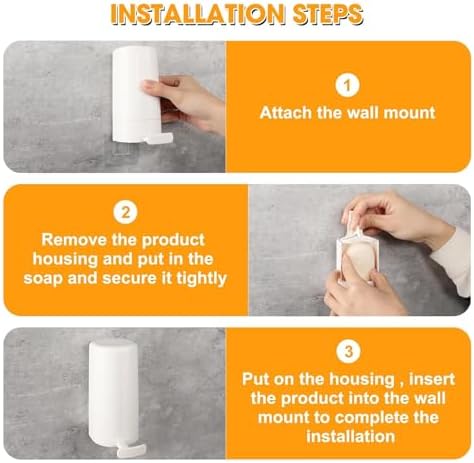 INSTALLATION STEPS

1

Attach the wall mount

2

Remove the product housing and put in the soap and secure it tightly

3

Put on the housing , insert the product into the wall mount to complete the installation