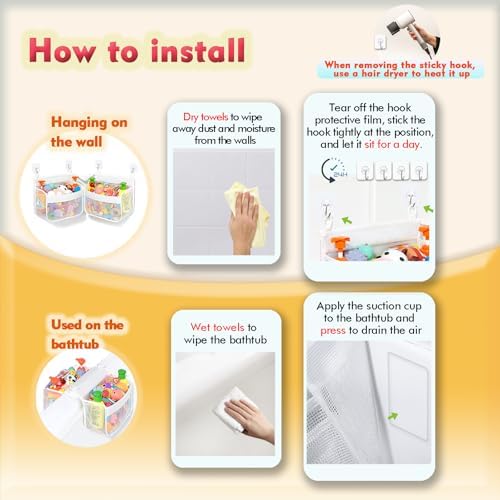 How to install

When removing the sticky hook, use a hair dryer to heat it up

Hanging on the wall

Dry towels to wipe away dust and moisture from the walls

Tear off the hook protective film, stick the hook tightly at the position, and let it sit for a day.

24H

Used on the bathtub

Wet towels to wipe the bathtub

Apply the suction cup to the bathtub and press to drain the air