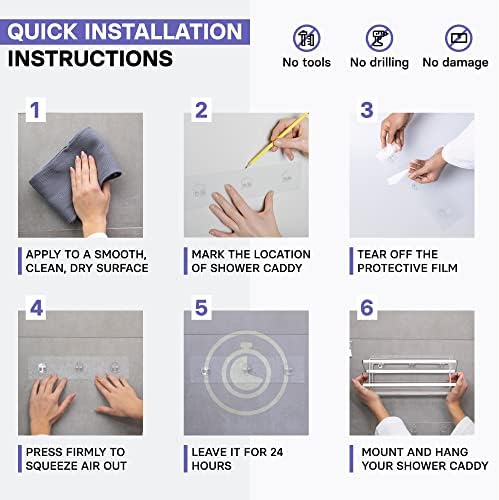 QUICK INSTALLATION INSTRUCTIONS

No tools No drilling No damage

1
APPLY TO A SMOOTH, CLEAN, DRY SURFACE

2
MARK THE LOCATION OF SHOWER CADDY

3
TEAR OFF THE PROTECTIVE FILM

4
PRESS FIRMLY TO SQUEEZE AIR OUT

5
LEAVE IT FOR 24 HOURS

6
MOUNT AND HANG YOUR SHOWER CADDY