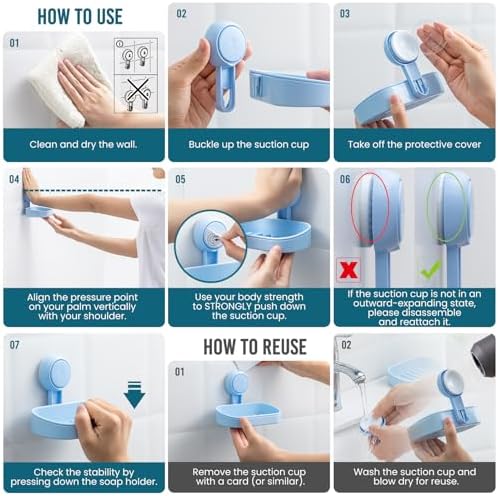 HOW TO USE

01

Clean and dry the wall.

02

Buckle up the suction cup

03

Take off the protective cover

04

Align the pressure point on your palm vertically with your shoulder.

05

Use your body strength to STRONGLY push down the suction cup.

06

If the suction cup is not in an outward-expanding state, please disassemble and reattach it.

07

Check the stability by pressing down the soap holder.

HOW TO REUSE

01

Remove the suction cup with a card (or similar).

02

Wash the suction cup and blow dry for reuse.