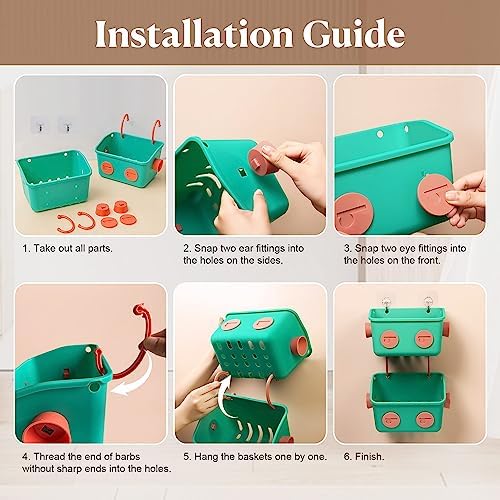 Installation Guide

1. Take out all parts.

2. Snap two ear fittings into the holes on the sides.

3. Snap two eye fittings into the holes on the front.

4. Thread the end of barbs without sharp ends into the holes.

5. Hang the baskets one by one.

6. Finish.