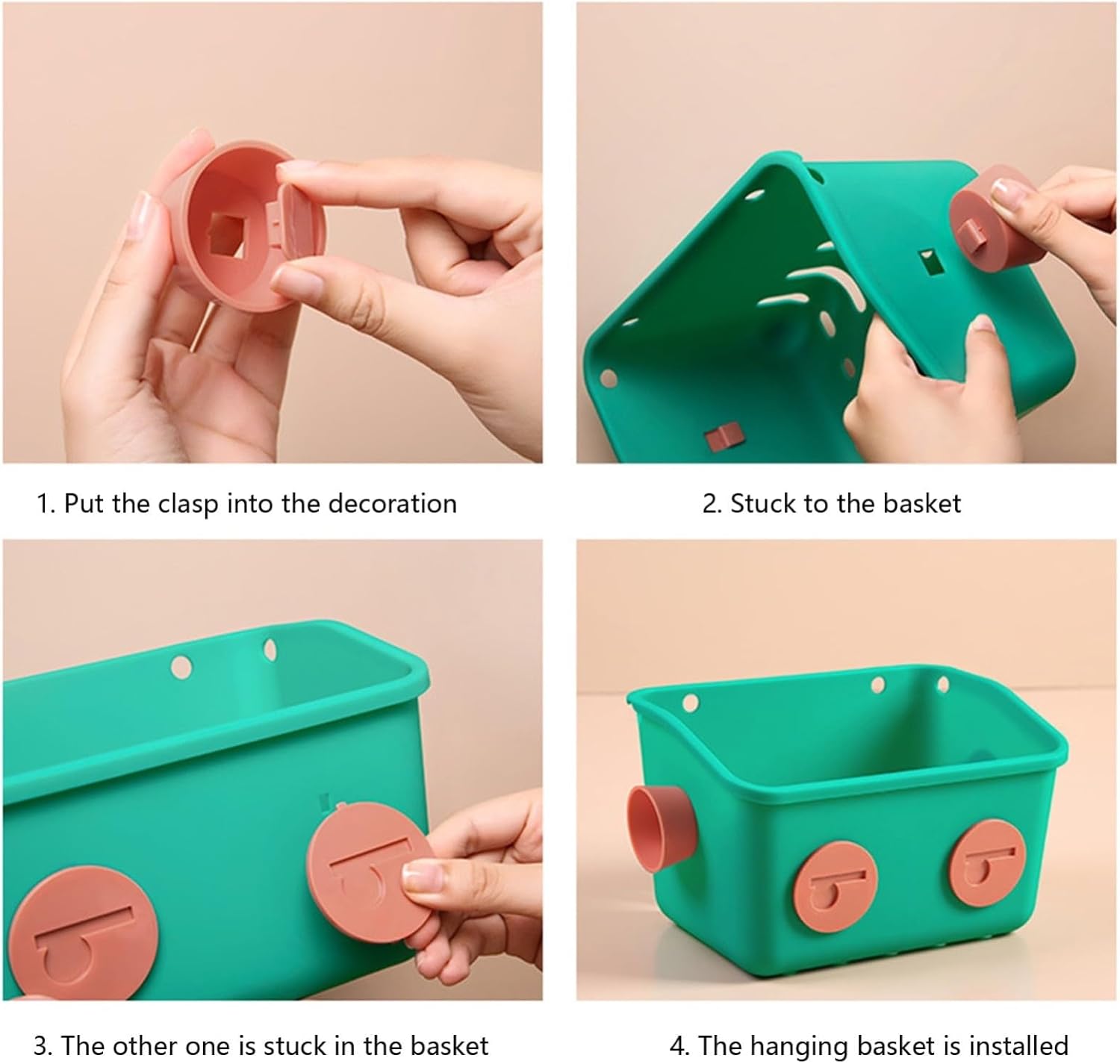 1. Put the clasp into the decoration

2. Stuck to the basket

3. The other one is stuck in the basket

4. The hanging basket is installed