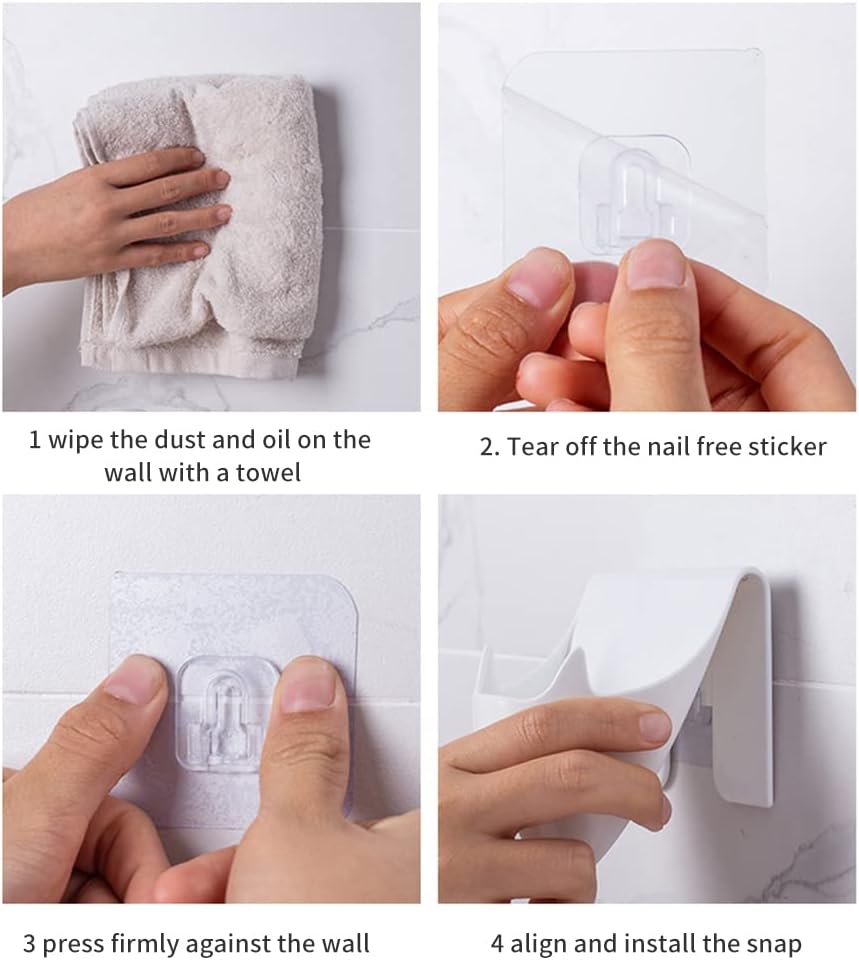 1 wipe the dust and oil on the wall with a towel

2. Tear off the nail free sticker

3 press firmly against the wall

4 align and install the snap