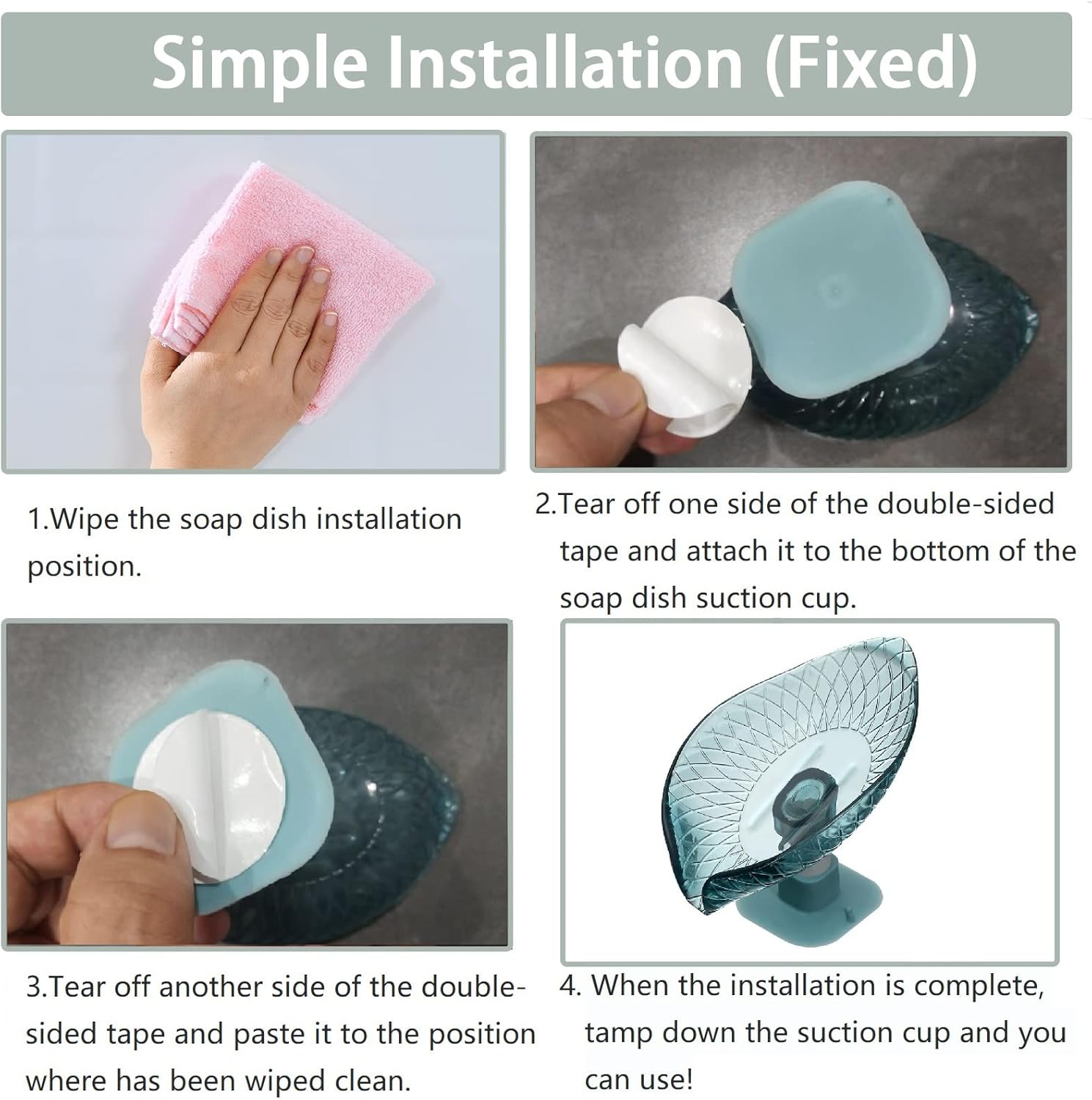 Simple Installation (Fixed)

1.Wipe the soap dish installation position.

2.Tear off one side of the double-sided tape and attach it to the bottom of the soap dish suction cup.

3.Tear off another side of the double-sided tape and paste it to the position where has been wiped clean.

4. When the installation is complete, tamp down the suction cup and you can use!