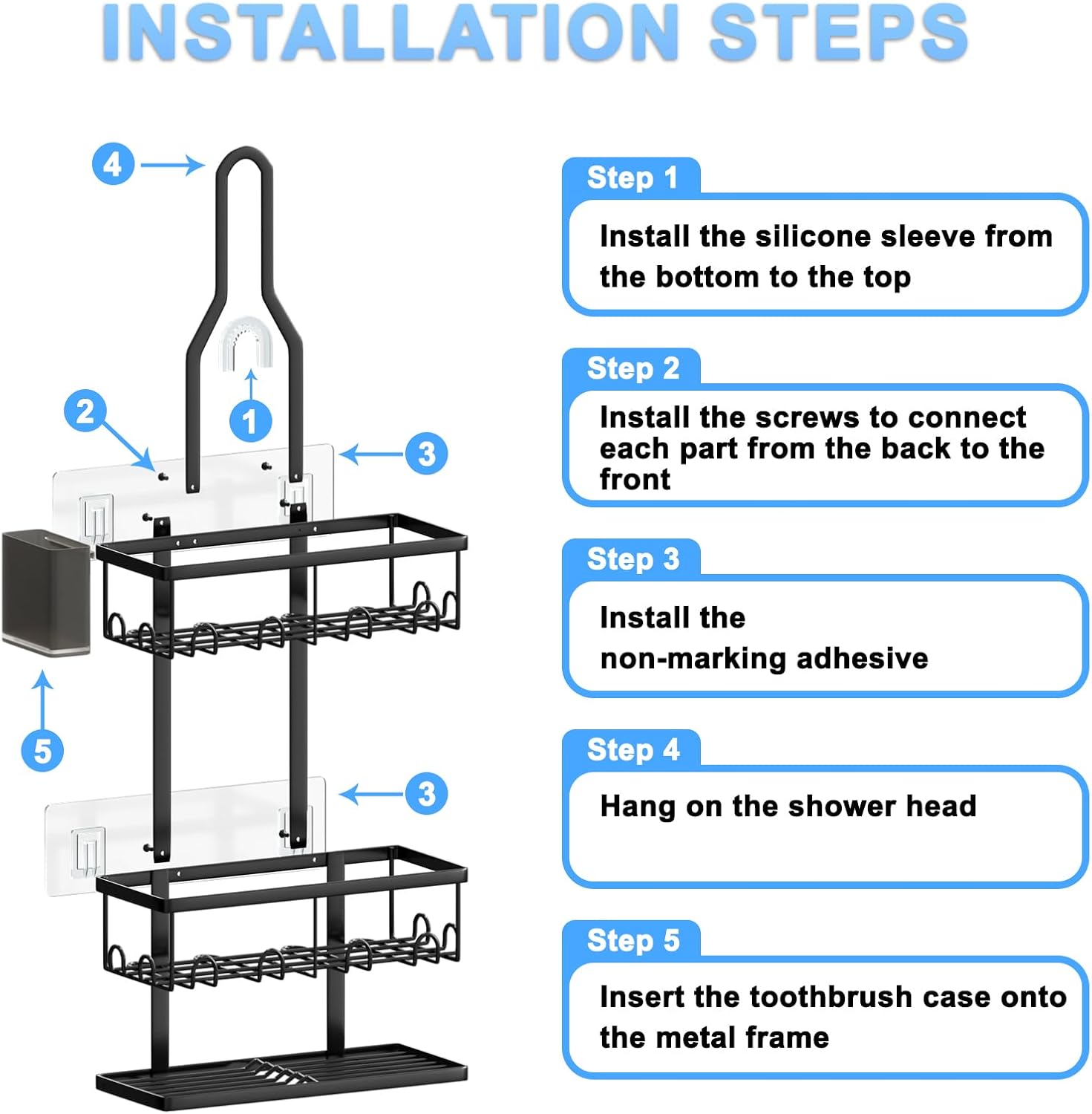 INSTALLATION STEPS

4

2

1

3

5

3

Step 1
Install the silicone sleeve from the bottom to the top

Step 2
Install the screws to connect each part from the back to the front

Step 3
Install the non-marking adhesive

Step 4
Hang on the shower head

Step 5
Insert the toothbrush case onto the metal frame