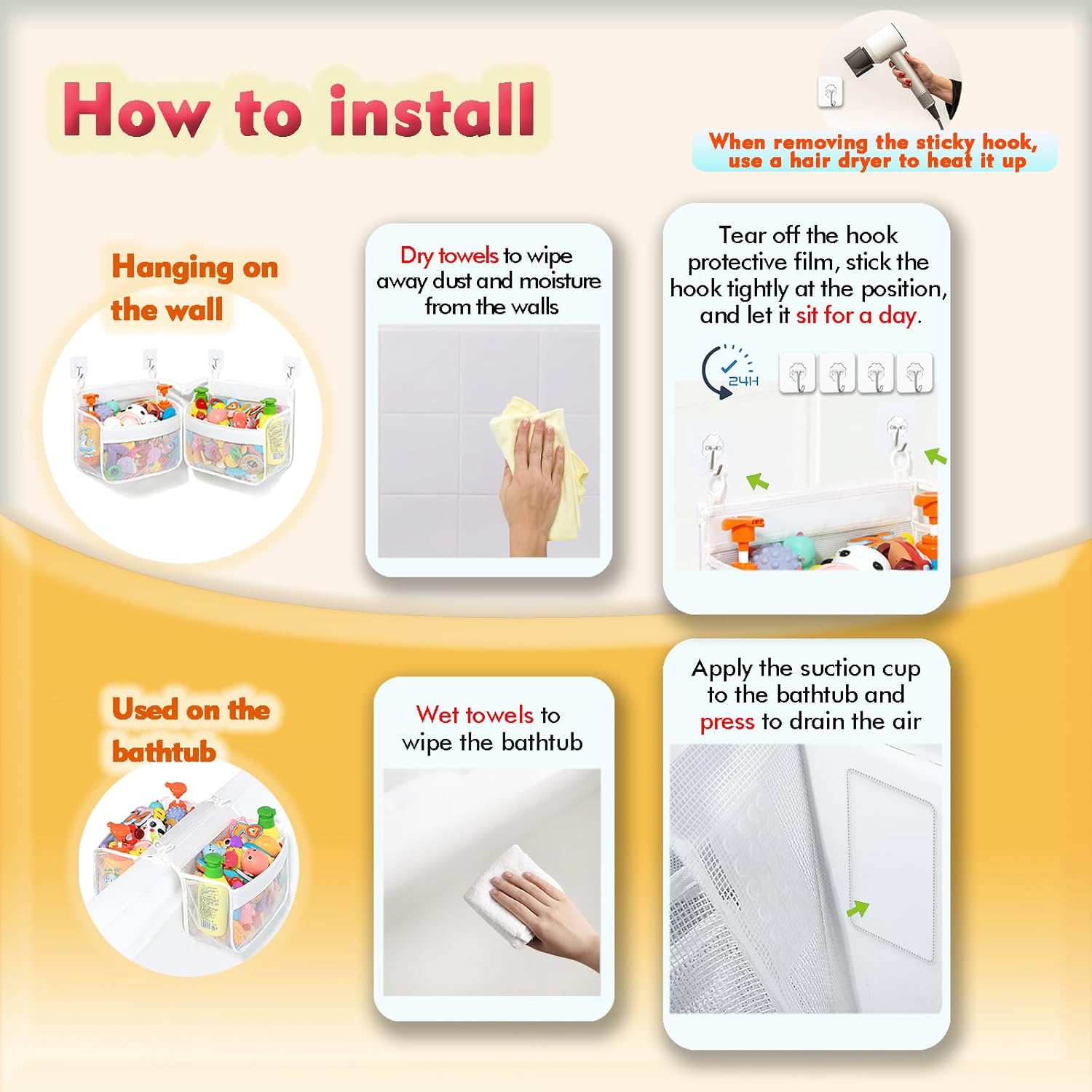 How to install

When removing the sticky hook, use a hair dryer to heat it up

Hanging on the wall

Dry towels to wipe away dust and moisture from the walls

Tear off the hook protective film, stick the hook tightly at the position, and let it sit for a day.

24H

Used on the bathtub

Wet towels to wipe the bathtub

Apply the suction cup to the bathtub and press to drain the air