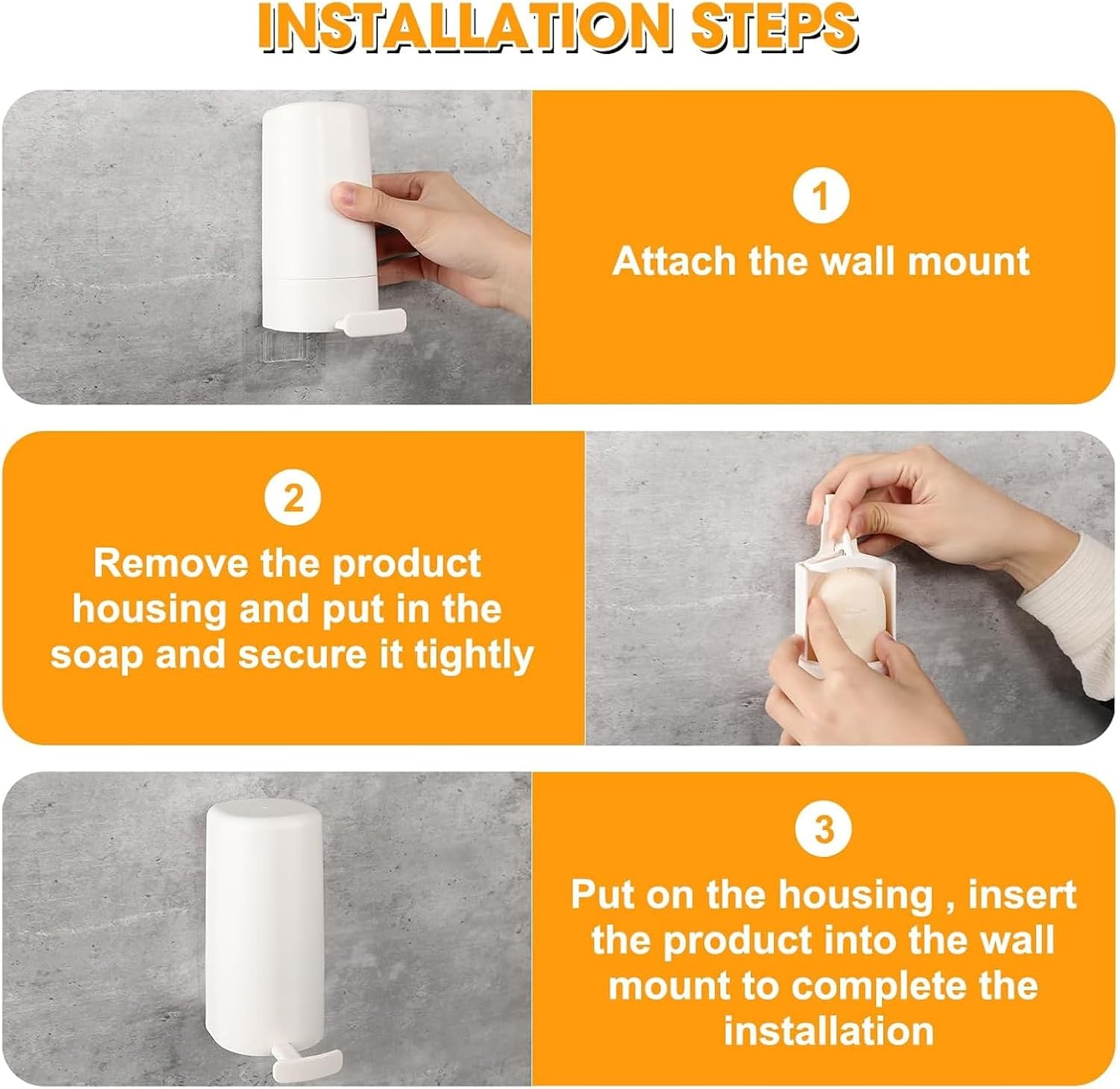 INSTALLATION STEPS

1

Attach the wall mount

2

Remove the product housing and put in the soap and secure it tightly

3

Put on the housing , insert the product into the wall mount to complete the installation