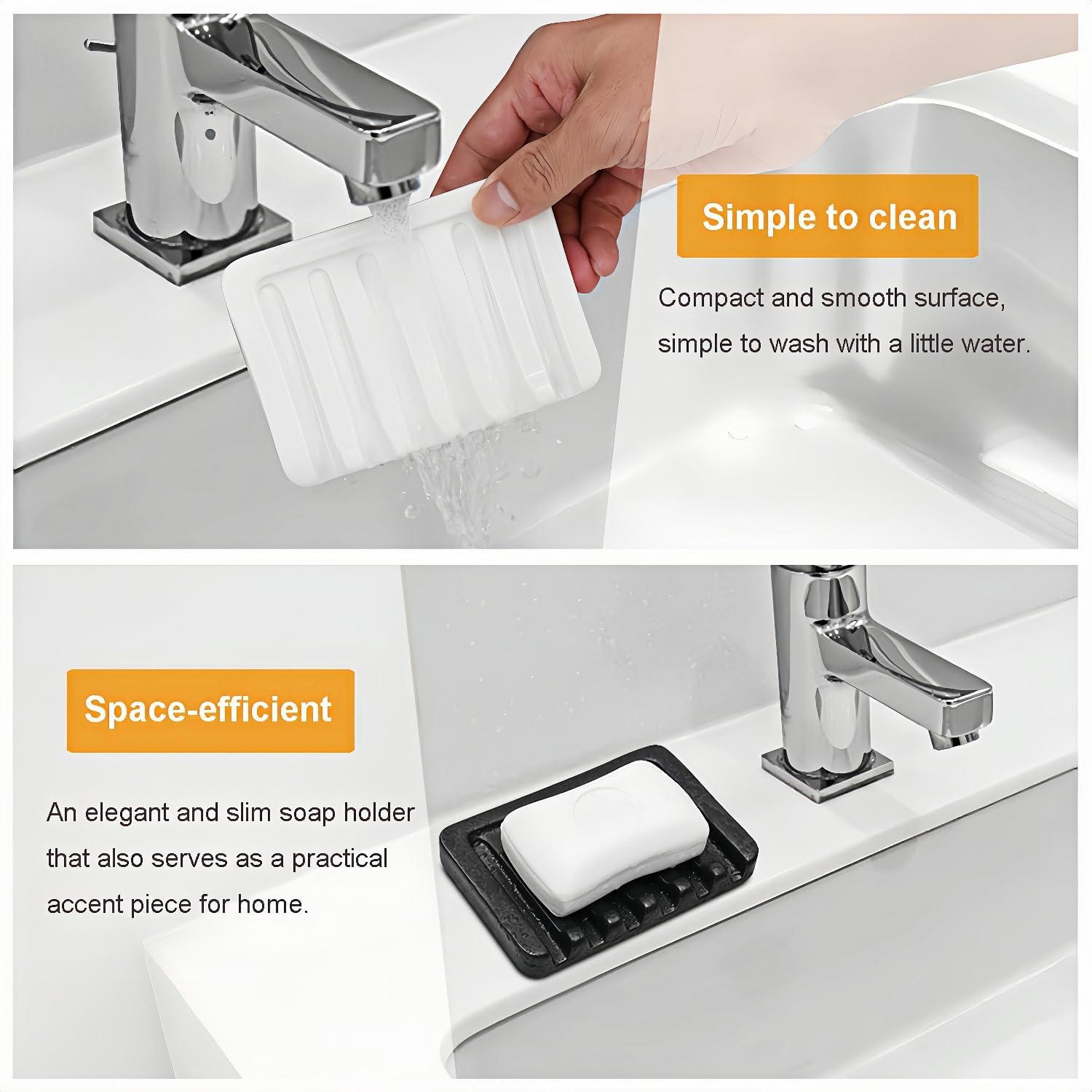 Simple to clean

Compact and smooth surface, simple to wash with a little water.

Space-efficient

An elegant and slim soap holder that also serves as a practical accent piece for home.