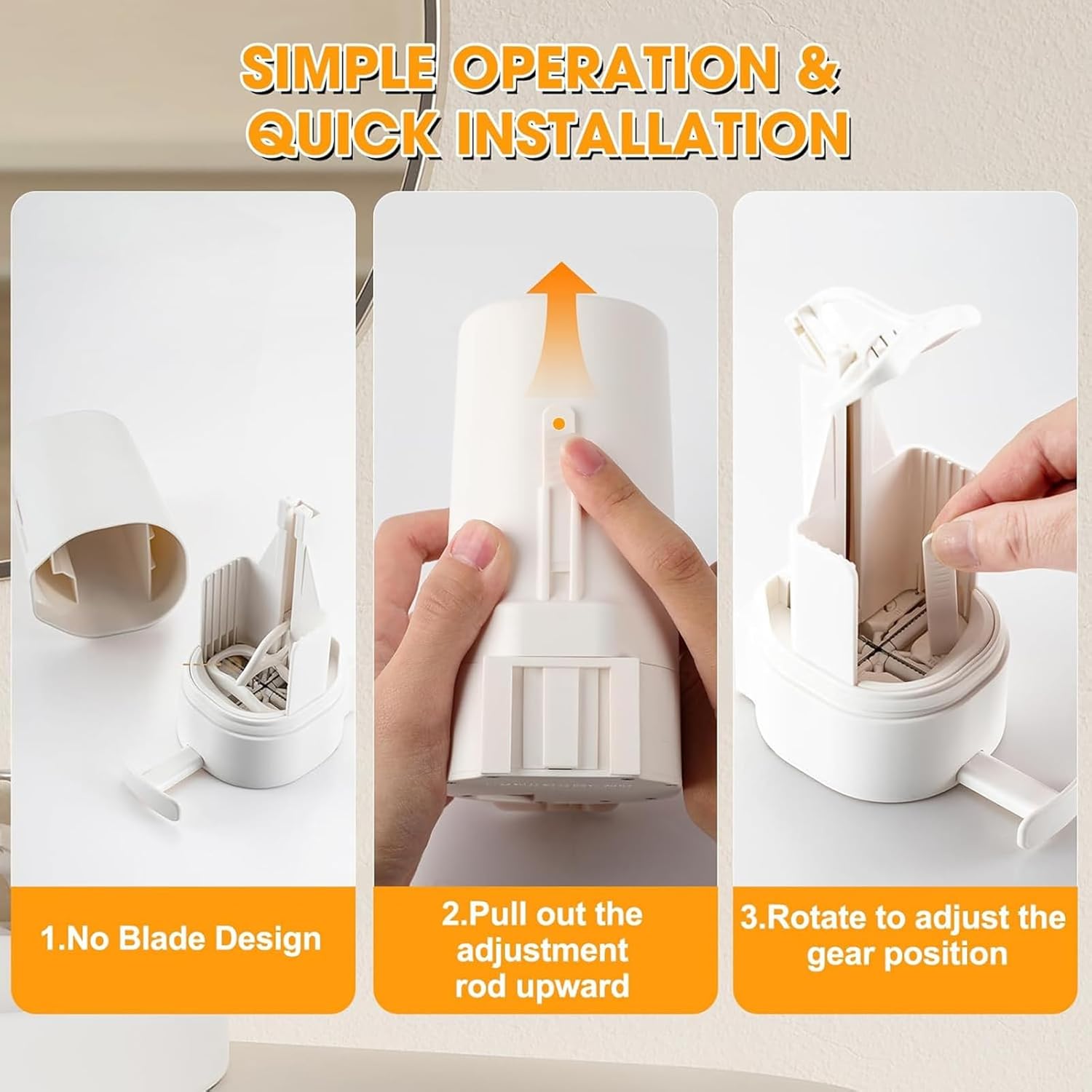 SIMPLE OPERATION & QUICK INSTALLATION

1.No Blade Design

2.Pull out the adjustment rod upward

3.Rotate to adjust the gear position