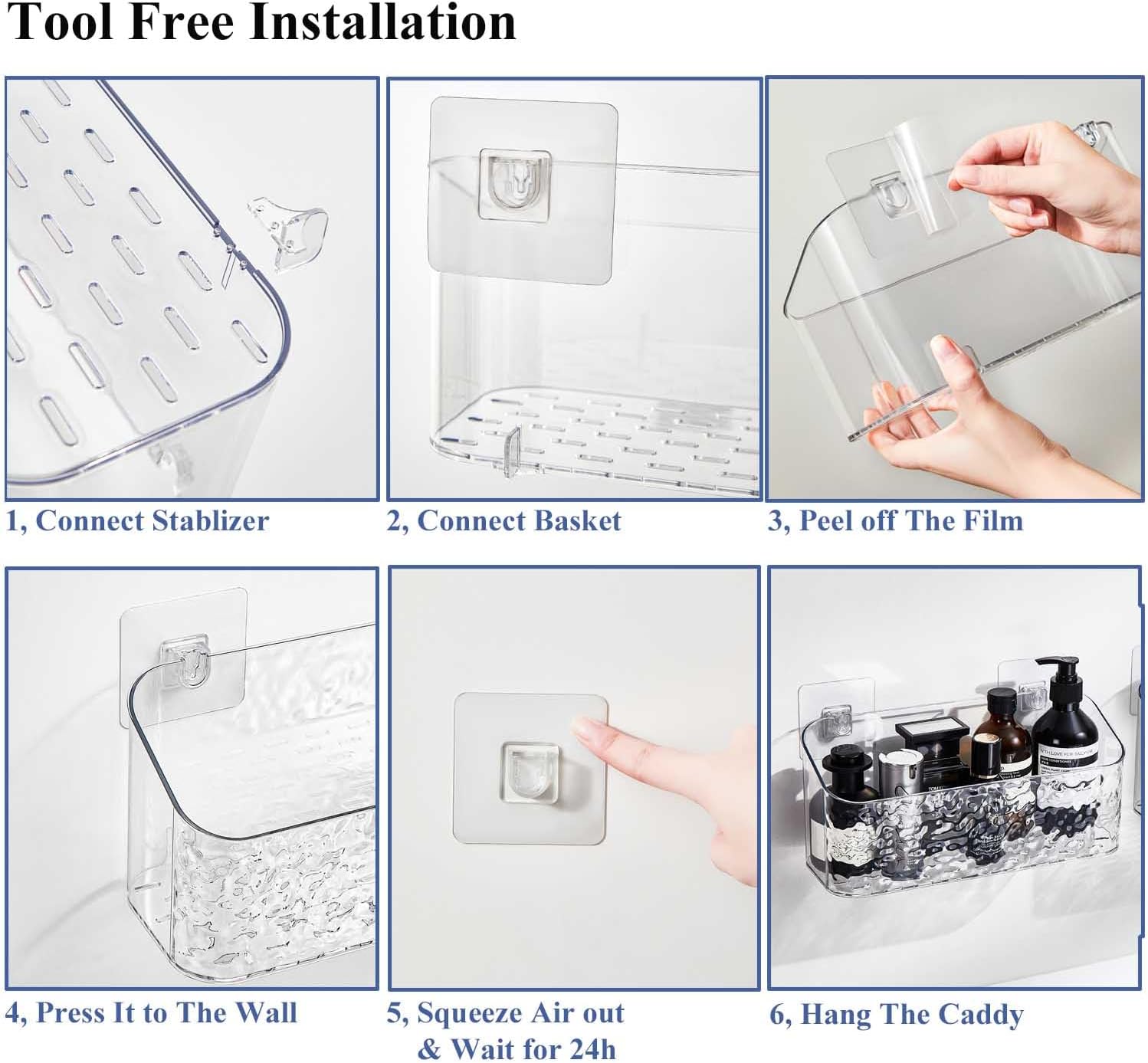 Tool Free Installation

1, Connect Stablizer

2, Connect Basket

3, Peel off The Film

4, Press It to The Wall

5, Squeeze Air out & Wait for 24h

6, Hang The Caddy